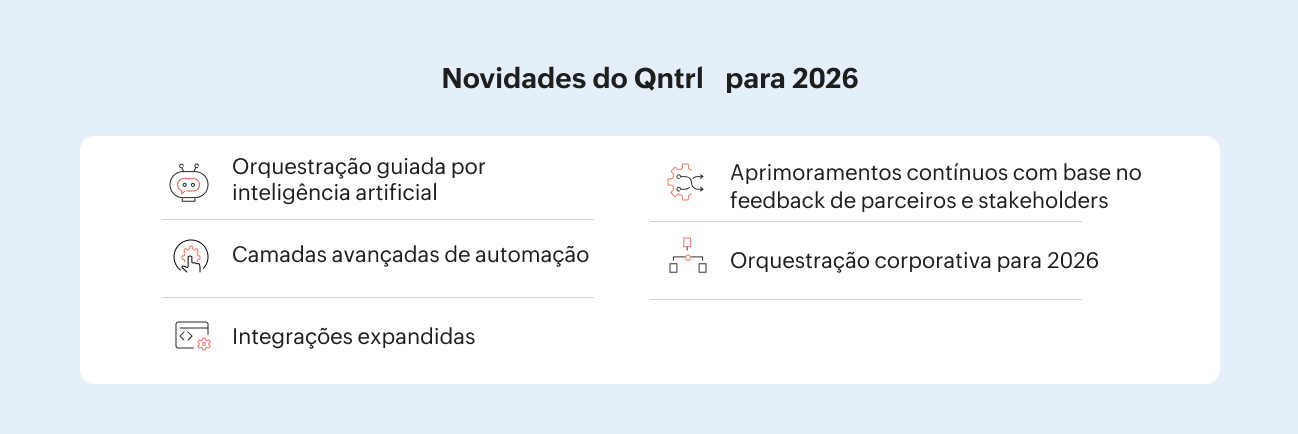 Novidades do Qntrl para 2026

Orquestração guiada por inteligência artificial

Camadas avançadas de automação

Integrações expandidas

Aprimoramentos contínuos com base no feedback de parceiros e stakeholders

Orquestração corporativa para 2026